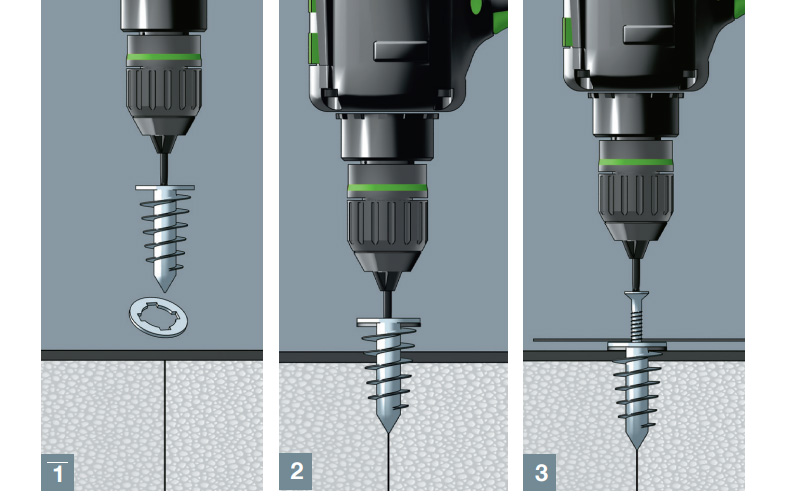 1

2

3