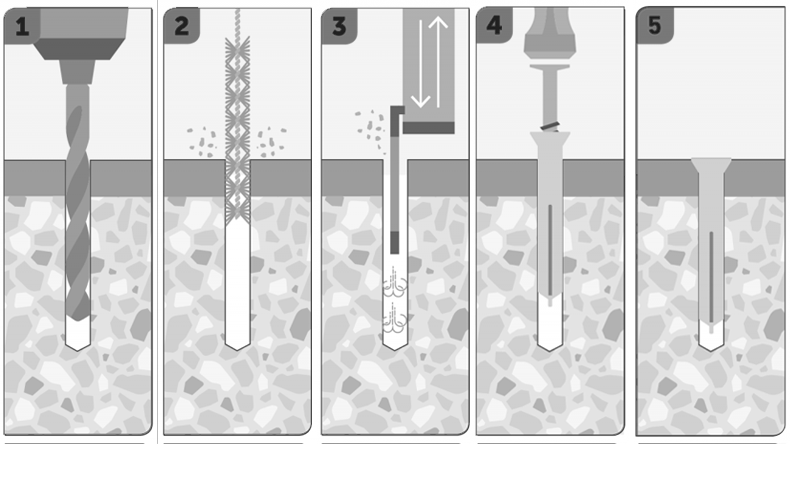 1

2

3

4

5