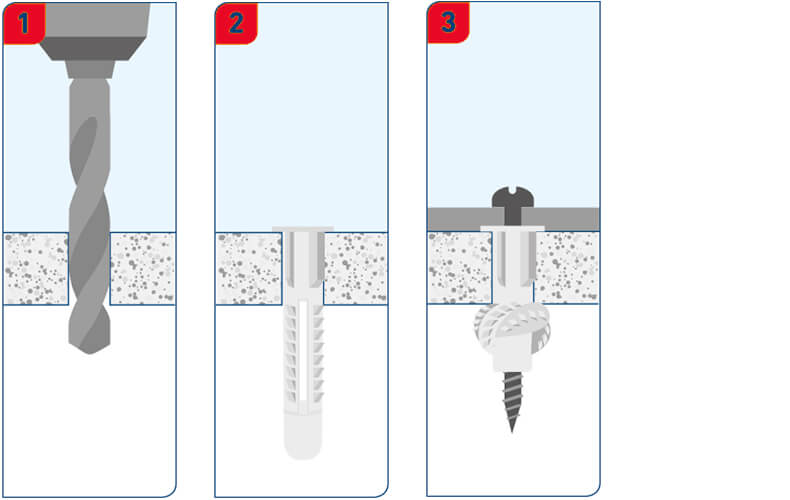 1

2

3